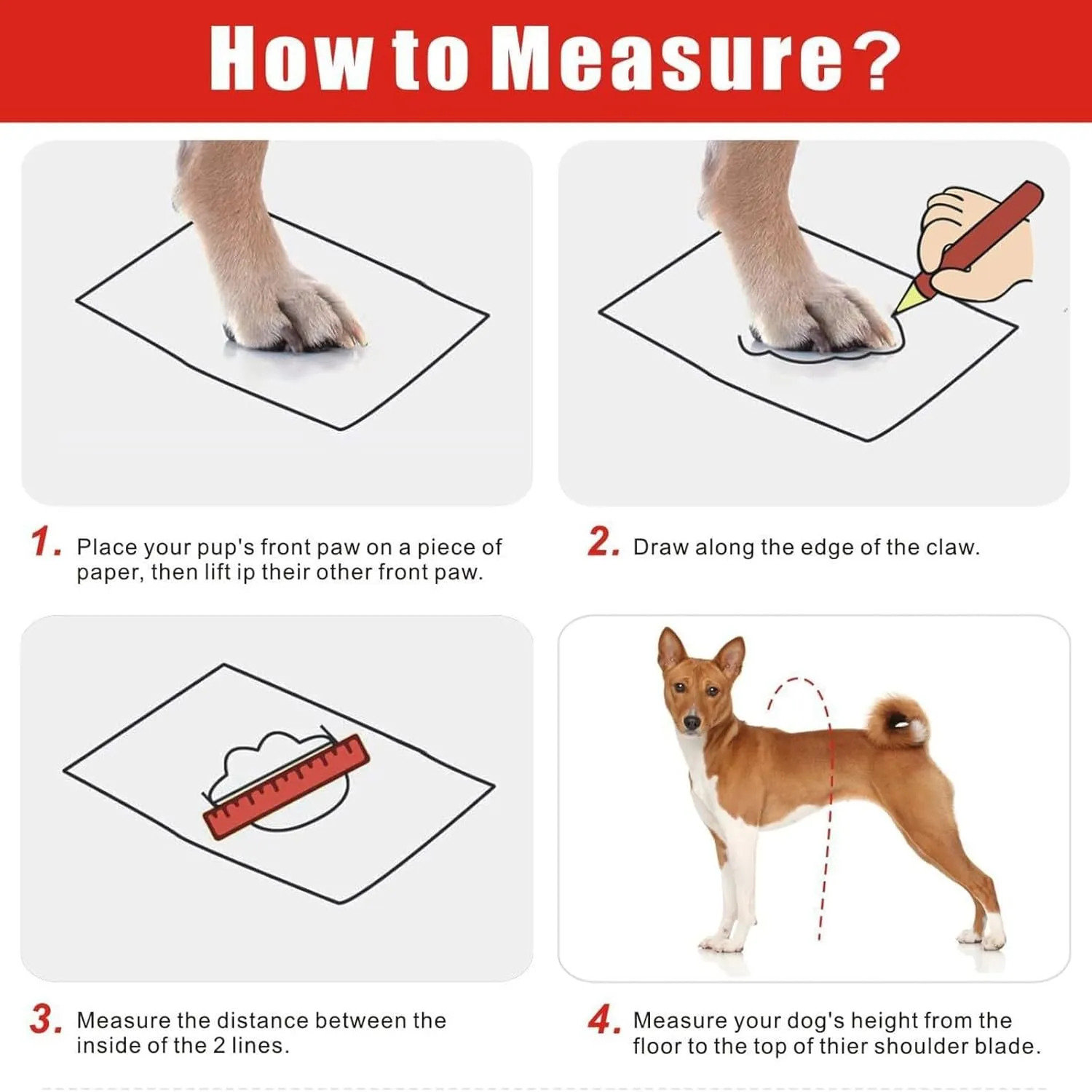 How to Measure?

1. Place your pup's front paw on a piece of paper, then lift ip their other front paw.

2. Draw along the edge of the claw.

3. Measure the distance between the inside of the 2 lines.

4. Measure your dog's height from the floor to the top of thier shoulder blade.